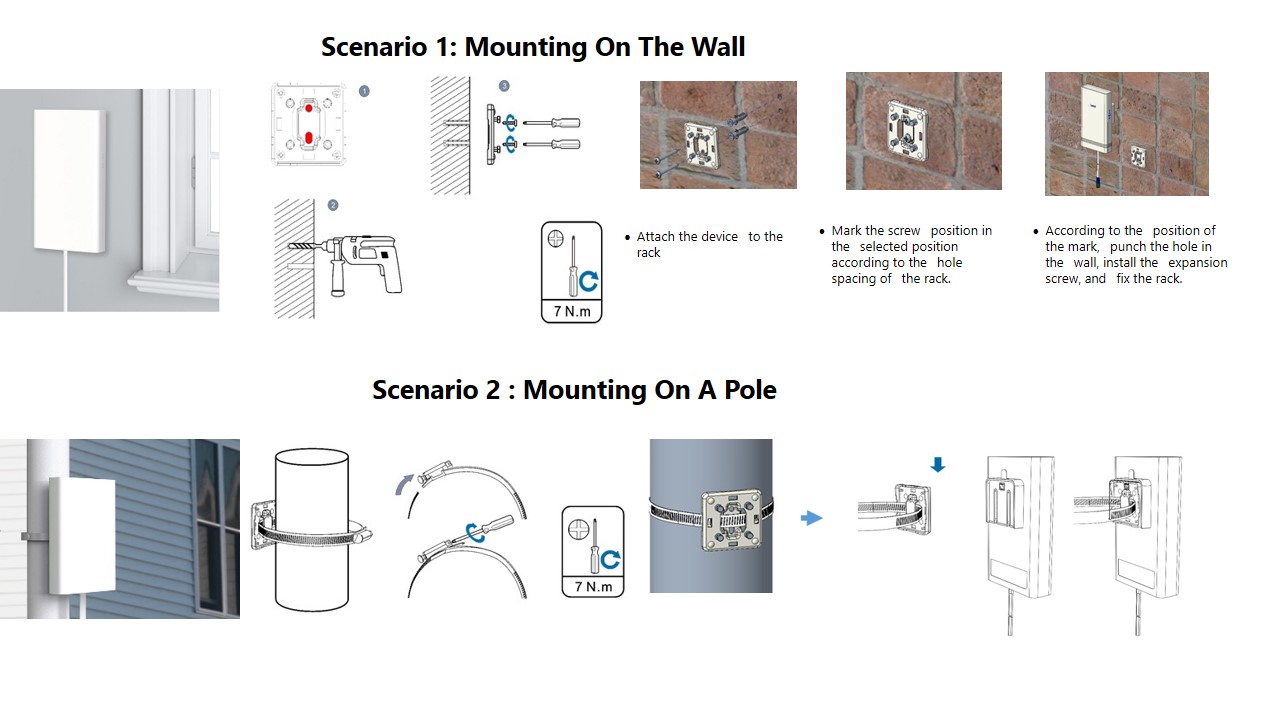 Scenario 1: Mounting On The Wall

1

3

2

7 N.m

• Attach the device to the rack

• Mark the screw position in the selected position according to the hole spacing of the rack.

• According to the position of the mark, punch the hole in the wall, install the expansion screw, and fix the rack.

Scenario 2 : Mounting On A Pole

7 N.m